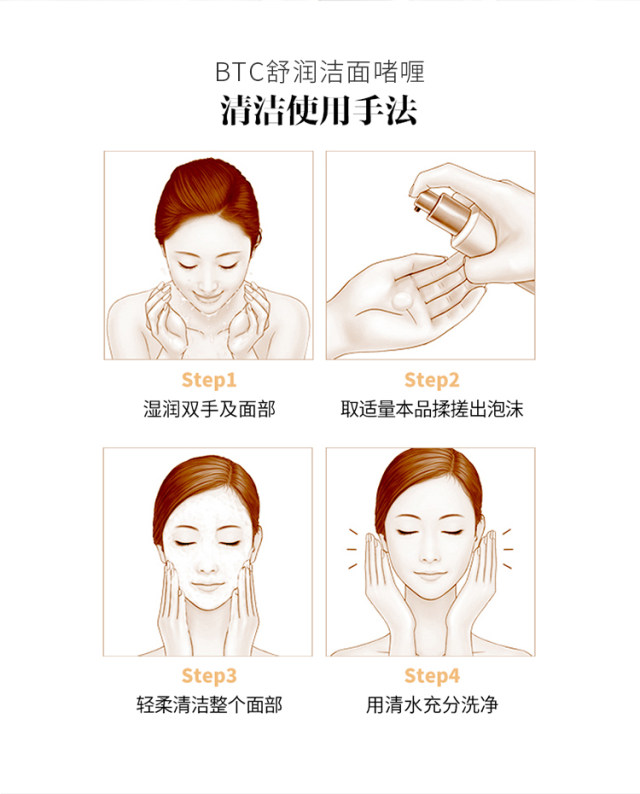 BTC舒润洁面啫喱

清洁使用手法

Step1
湿润双手及面部

Step2
取适量本品揉搓出泡沫

Step3
轻柔清洁整个面部

Step4
用清水充分洗净